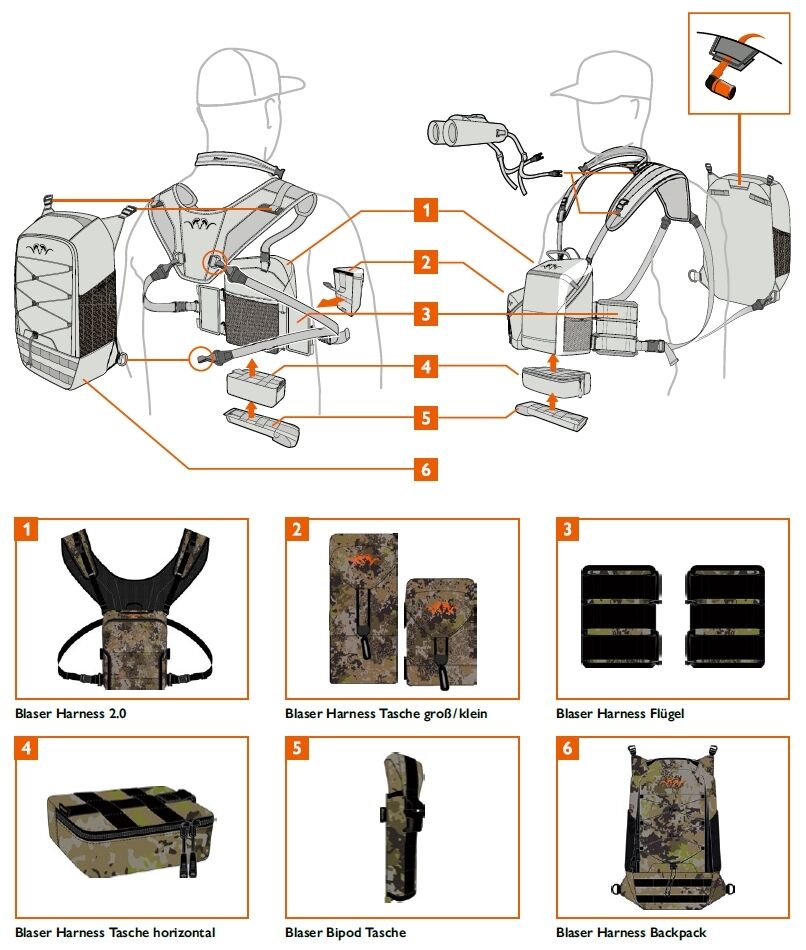 1
2
3
4
5
6

1
Blaser Harness 2.0

2
Blaser Harness Tasche groß/klein

3
Blaser Harness Flügel

4
Blaser Harness Tasche horizontal

5
Blaser Bipod Tasche

6
Blaser Harness Backpack